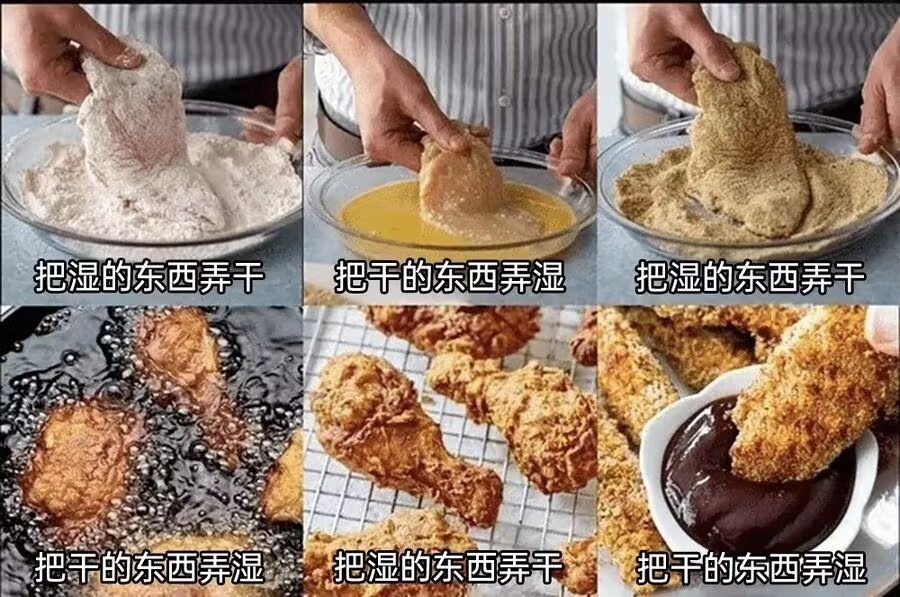 把湿的东西弄干

把干的东西弄湿

把湿的东西弄干

把干的东西弄湿

把湿的东西弄干

把干的东西弄湿