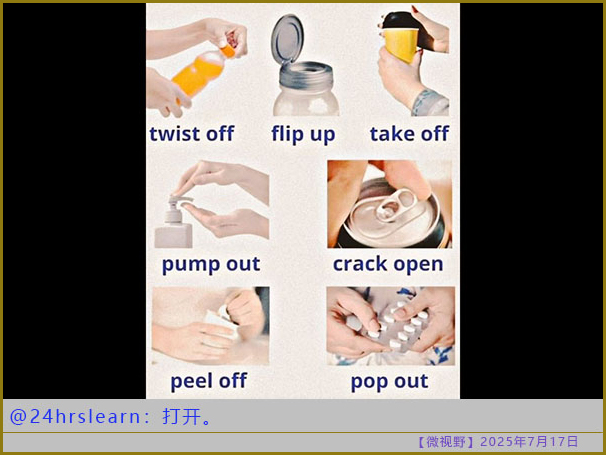 twist off flip up take off

pump out crack open

peel off pop out

@24hrslearn：打开。

【微视野】2025年7月17日